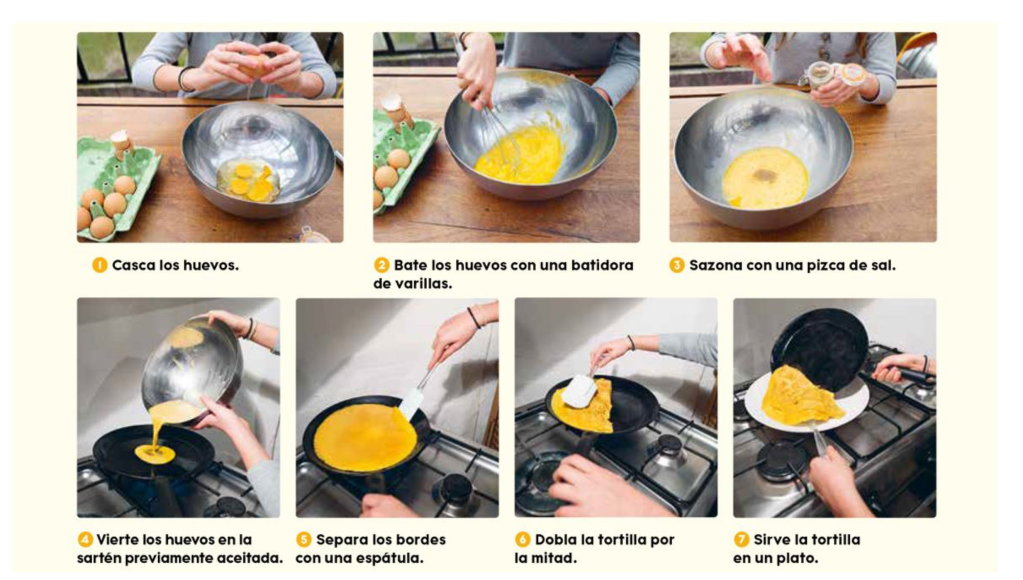 1 Casca los huevos.

2 Bate los huevos con una batidora de varillas.

3 Sazona con una pizca de sal.

4 Vierte los huevos en la sartén previamente aceitada.

5 Separa los bordes con una espátula.

6 Dobla la tortilla por la mitad.

7 Sirve la tortilla en un plato.